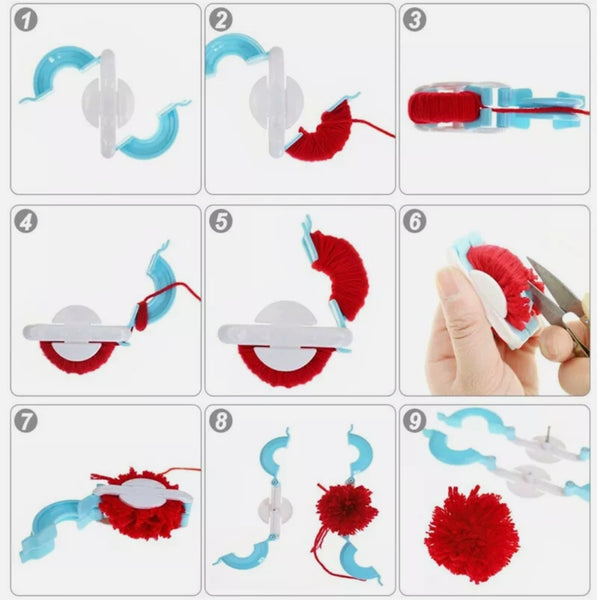 1

2

3

4

5

6

7

8

9